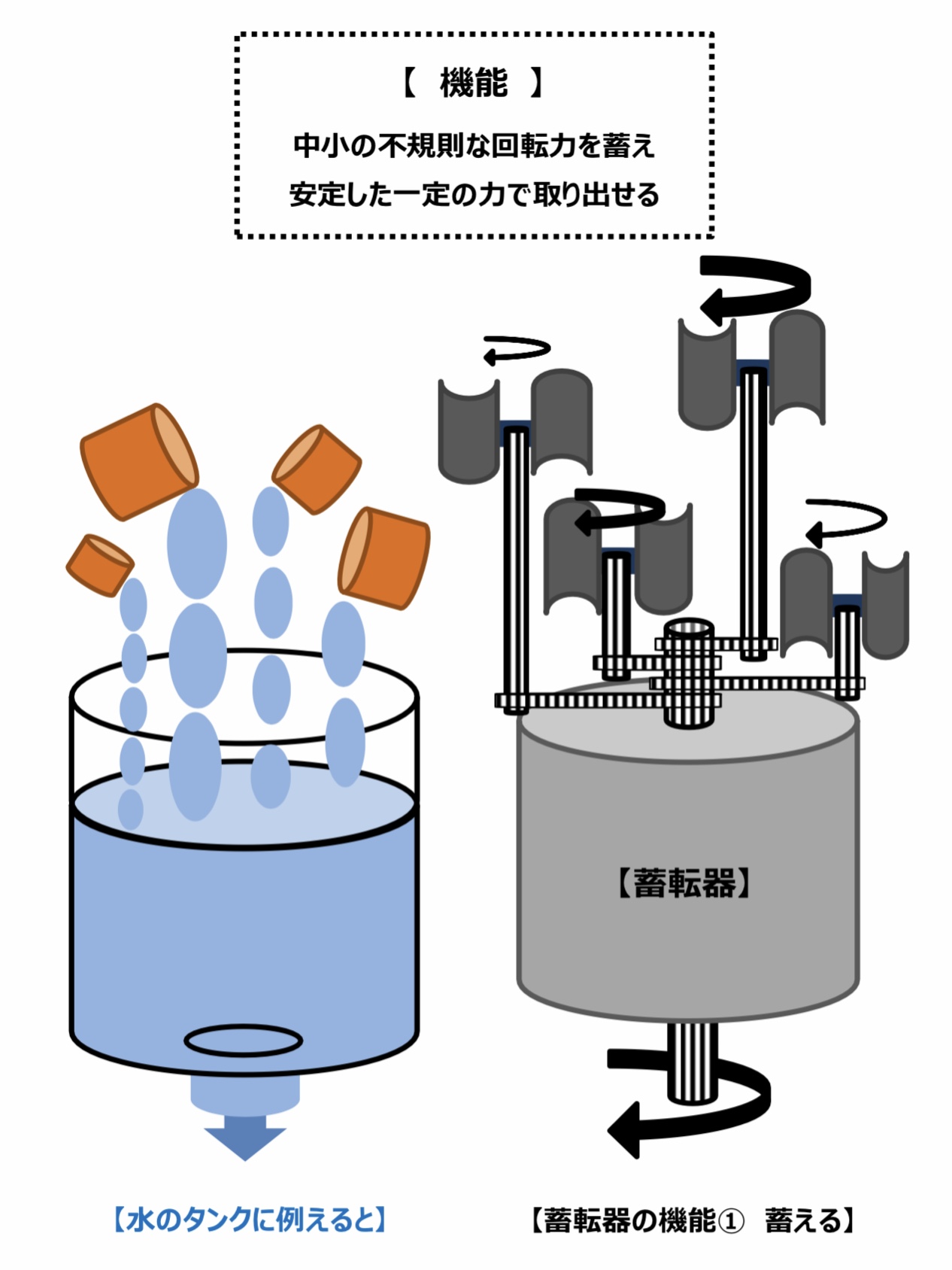 【 機能 】

中小の不規則な回転力を蓄え
安定した一定の力で取り出せる

【蓄転器】

【水のタンクに例えると】

【蓄転器の機能① 蓄える】